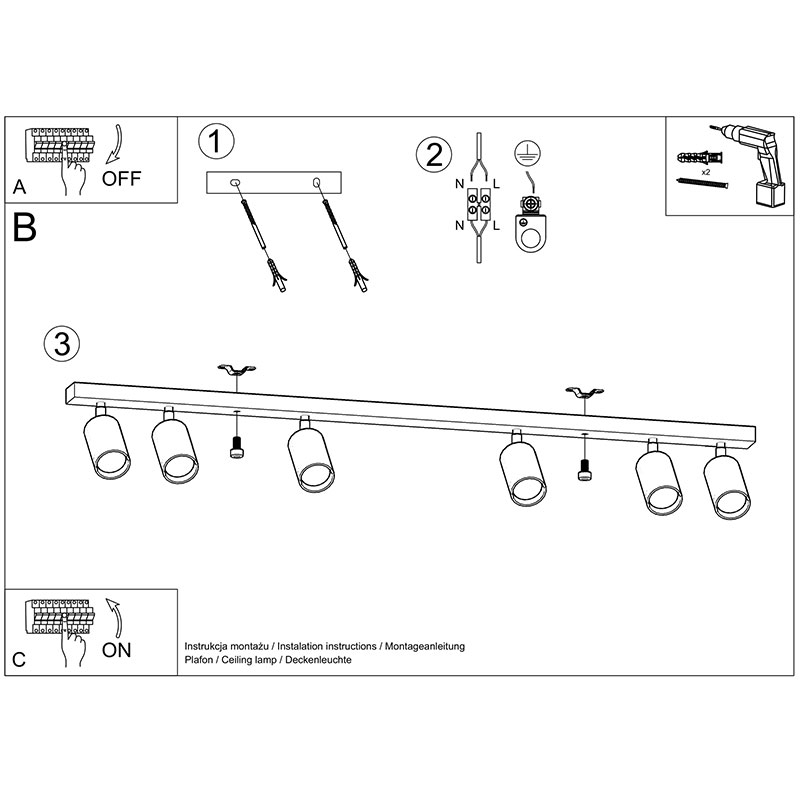 A
OFF

1

2
N L
N L

x2

B

3

C
ON

Instrukcja montażu / Instalation instructions / Montageanleitung
Plafon / Ceiling lamp / Deckenleuchte