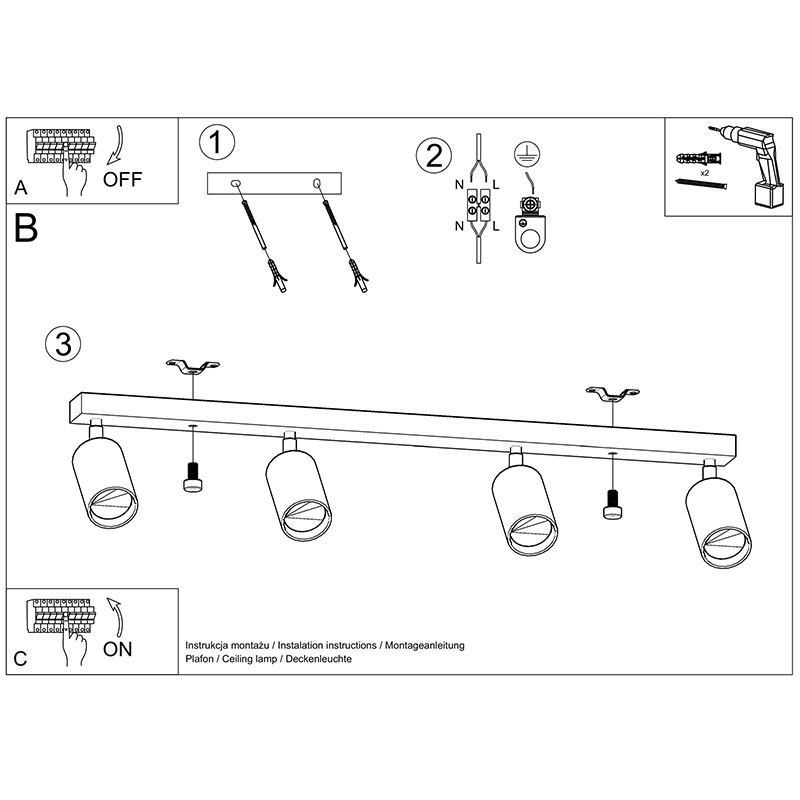 A
OFF

1

2
N L
N L

x2

B

3

C
ON

Instrukcja montażu / Instalation instructions / Montageanleitung
Plafon / Ceiling lamp / Deckenleuchte