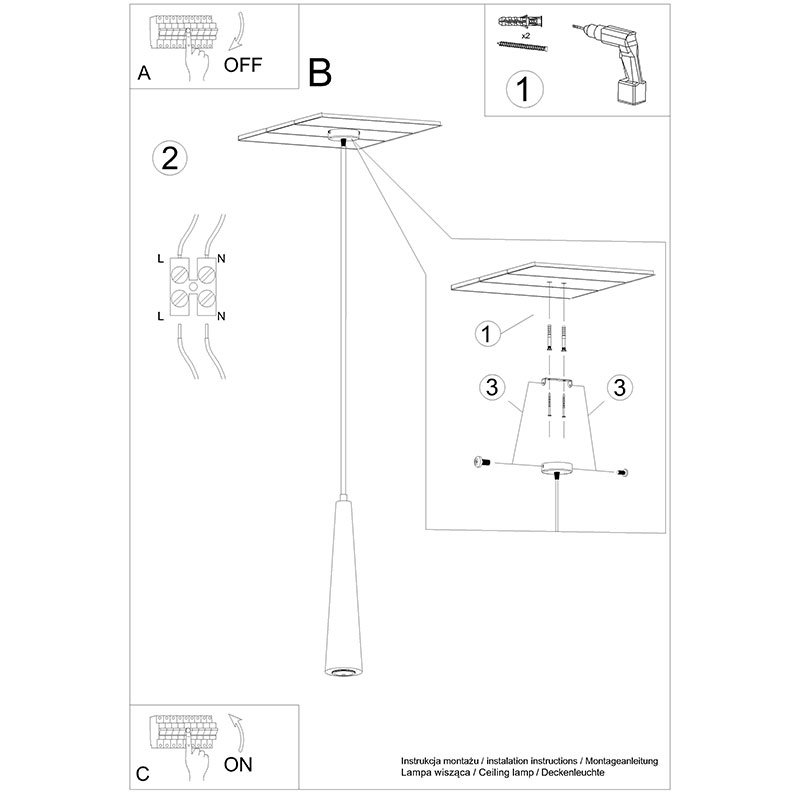 A
OFF

B

x2

1

2

L
N
L
N

1

3
3

C
ON

Instrukcja montażu / instalation instructions / Montageanleitung
Lampa wisząca / Ceiling lamp / Deckenleuchte