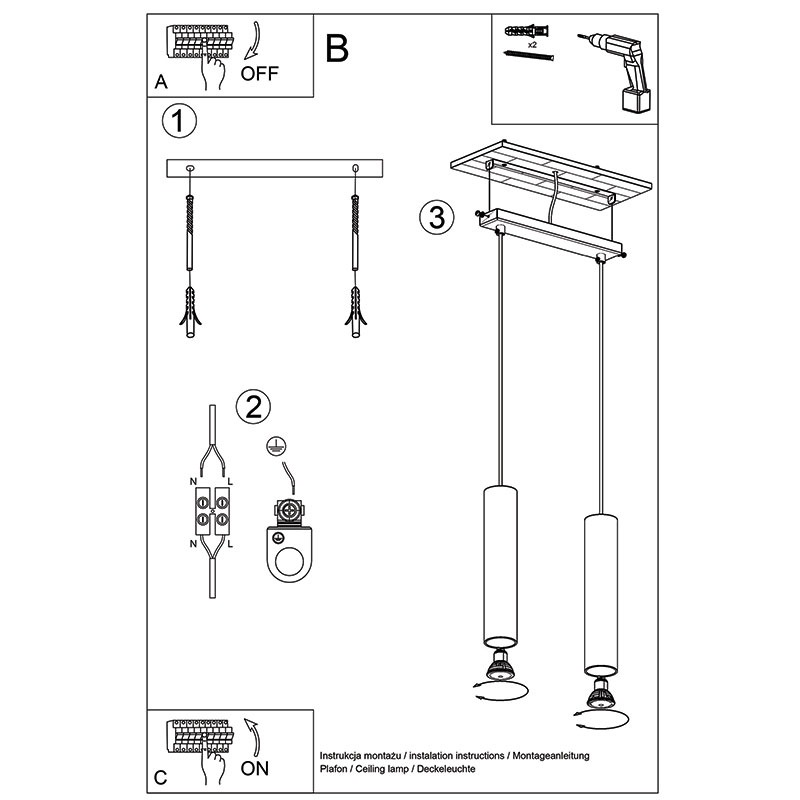 A
OFF
B
x2
1
3
2
N
L
N
L
C
ON
Instrukcja montażu / instalation instructions / Montageanleitung
Plafon / Ceiling lamp / Deckeleuchte