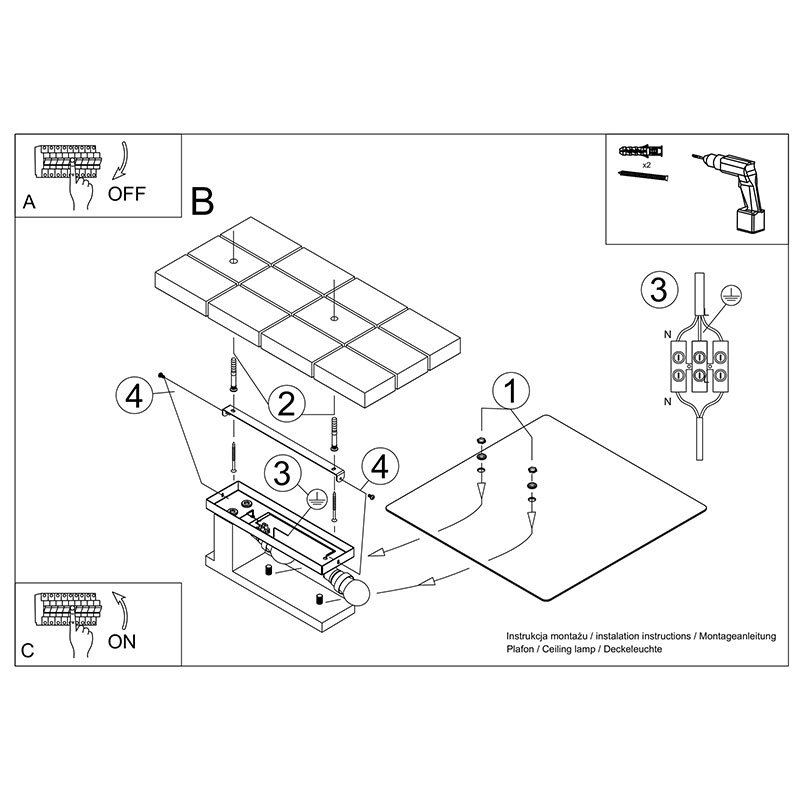 A
OFF

B

x2

3
N
L
N

2
4
1
3
4

C
ON

Instrukcja montażu / instalation instructions / Montageanleitung
Plafon / Ceiling lamp / Deckeleuchte