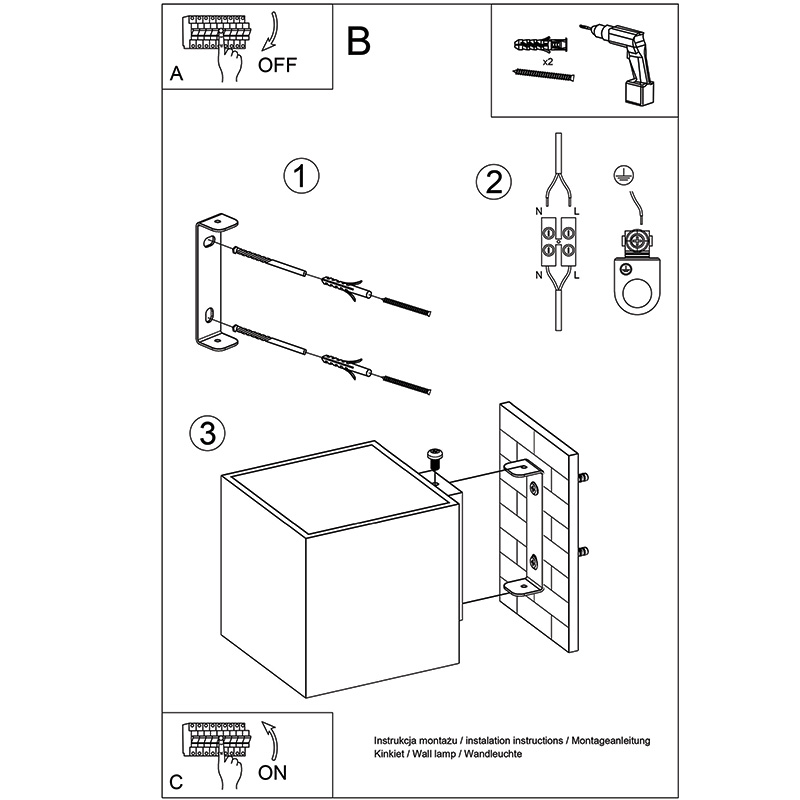 A
OFF

B

x2

1

2

N
L
N
L

3

C
ON

Instrukcja montażu / instalation instructions / Montageanleitung
Kinkiet / Wall lamp / Wandleuchte