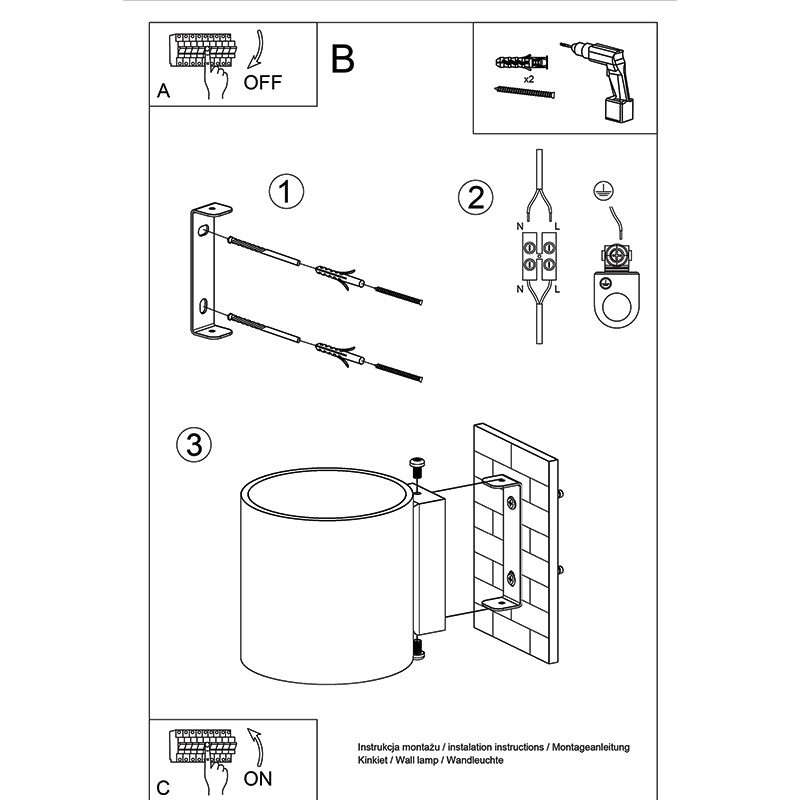 A
OFF

B

x2

1

2

N L
N L

3

C
ON

Instrukcja montażu / instalation instructions / Montageanleitung
Kinkiet / Wall lamp / Wandleuchte