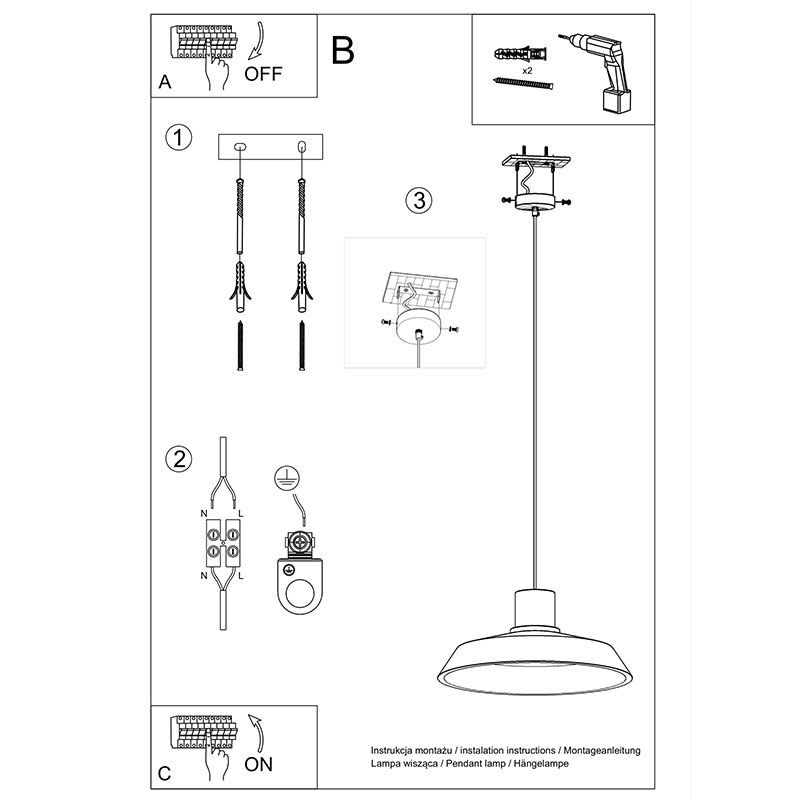 A
OFF

B

x2

1

3

2

N
L
N
L

C
ON

Instrukcja montażu / instalation instructions / Montageanleitung
Lampa wisząca / Pendant lamp / Hängelampe