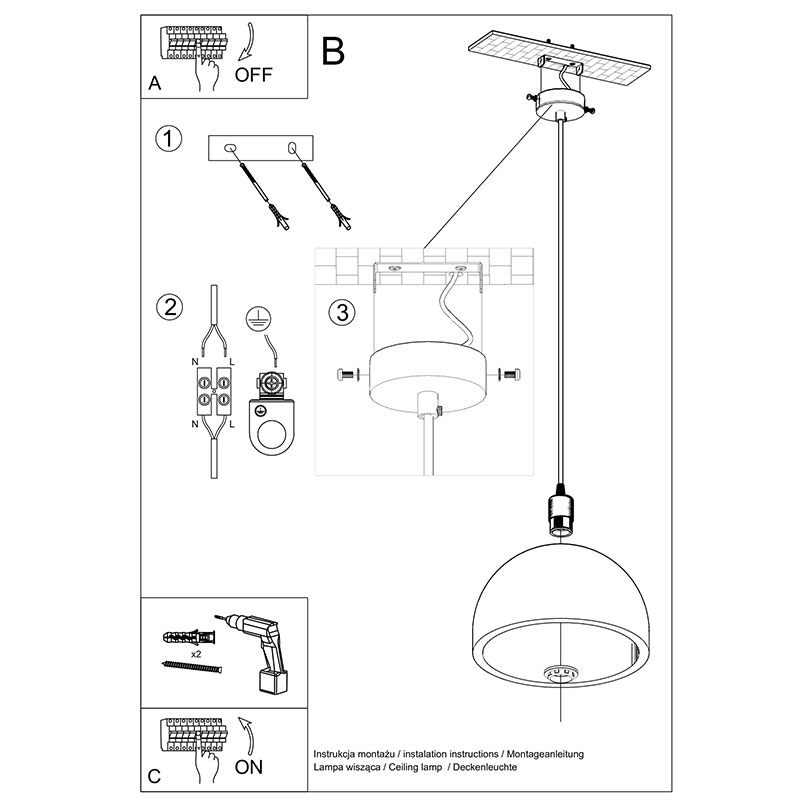 A
OFF
B
1
2
N
L
N
L
3
x2
C
ON
Instrukcja montażu / instalation instructions / Montageanleitung
Lampa wisząca / Ceiling lamp / Deckenleuchte