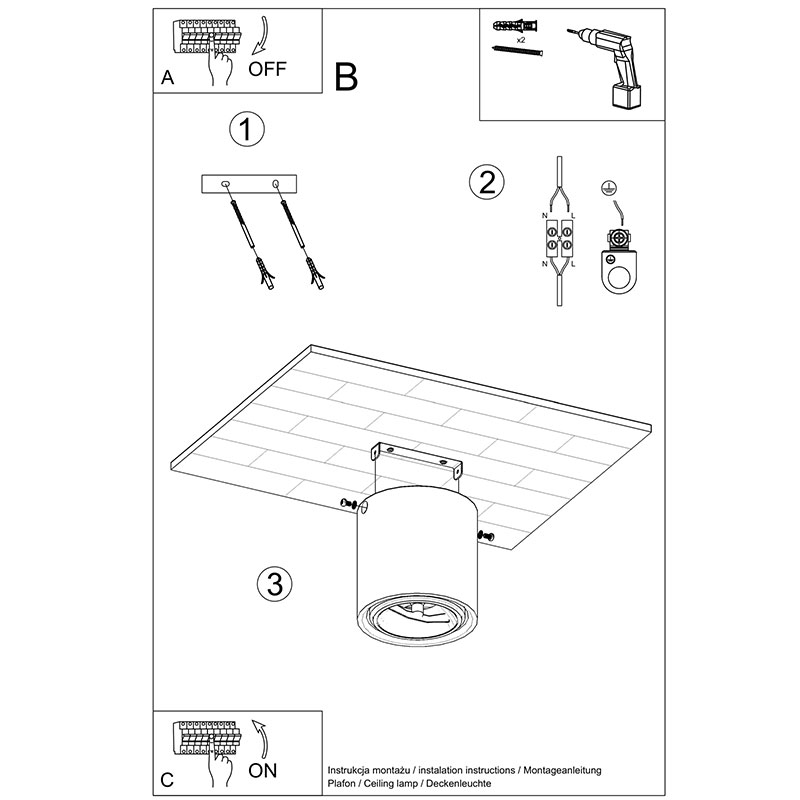 A OFF

B

x2

1

2

N L

N L

3

C ON

Instrukcja montażu / instalation instructions / Montageanleitung
Plafon / Ceiling lamp / Deckenleuchte