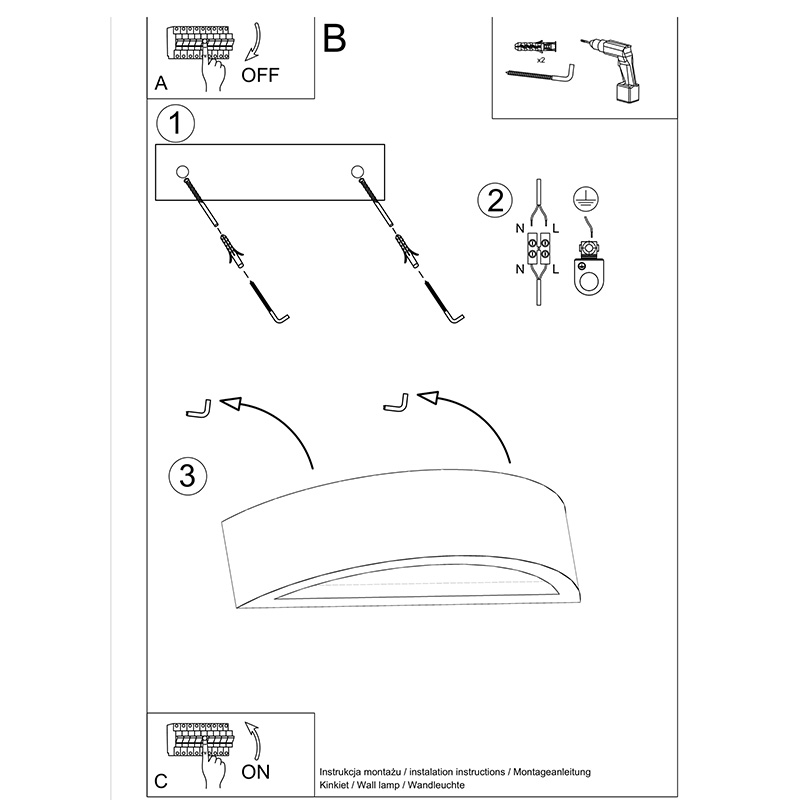 A
OFF
B
x2
1
2
N
L
N
L
3
C
ON
Instrukcja montażu / instalation instructions / Montageanleitung
Kinkiet / Wall lamp / Wandleuchte