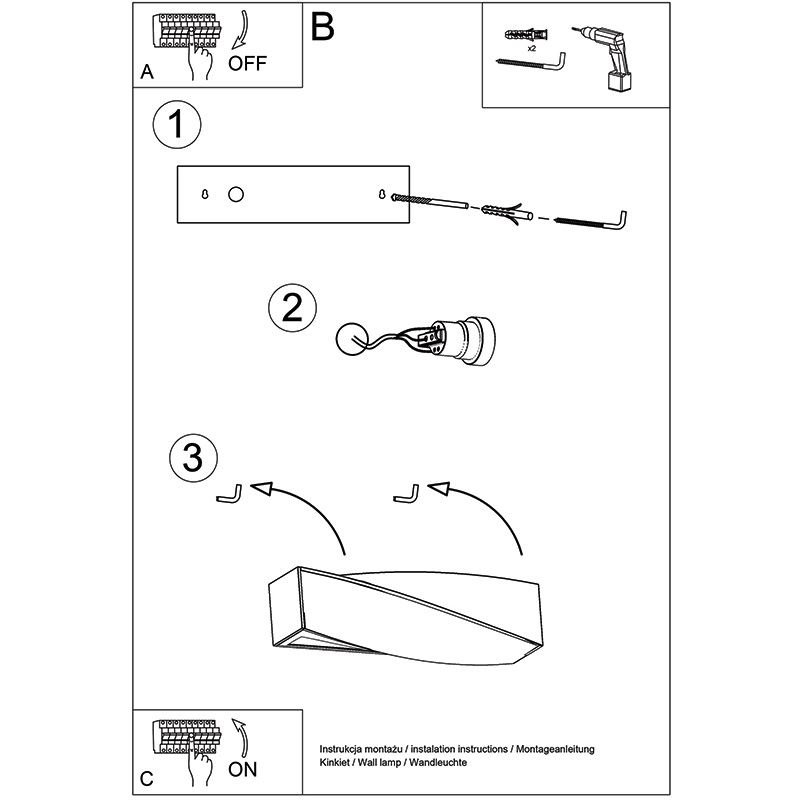 A OFF

B

x2

1

2

3

C ON

Instrukcja montażu / instalation instructions / Montageanleitung
Kinkiet / Wall lamp / Wandleuchte