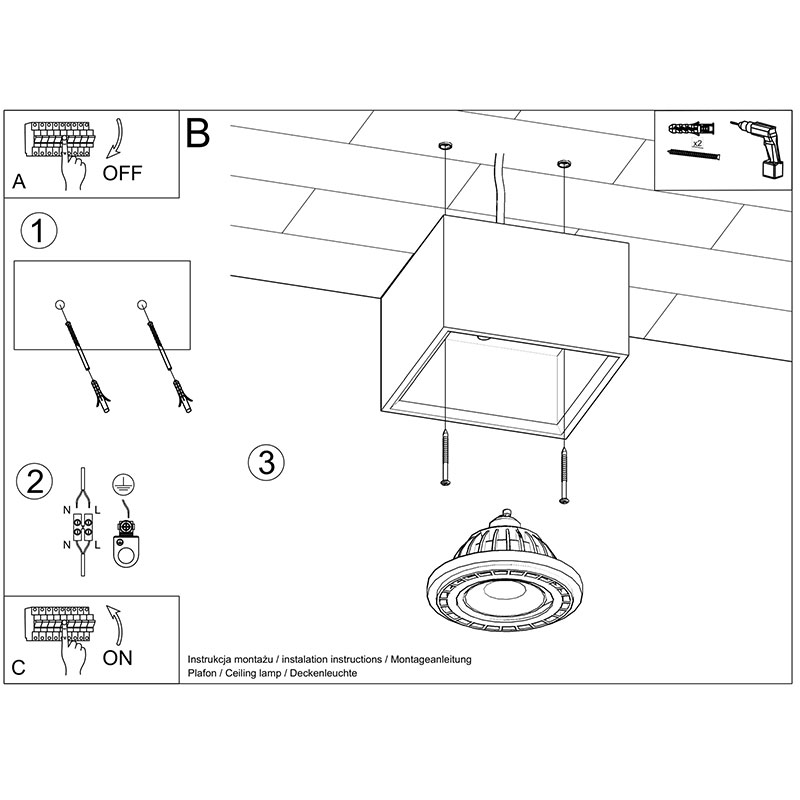 A
OFF

B

x2

1

2

N
L
N
L

3

C
ON

Instrukcja montażu / instalation instructions / Montageanleitung
Plafon / Ceiling lamp / Deckenleuchte