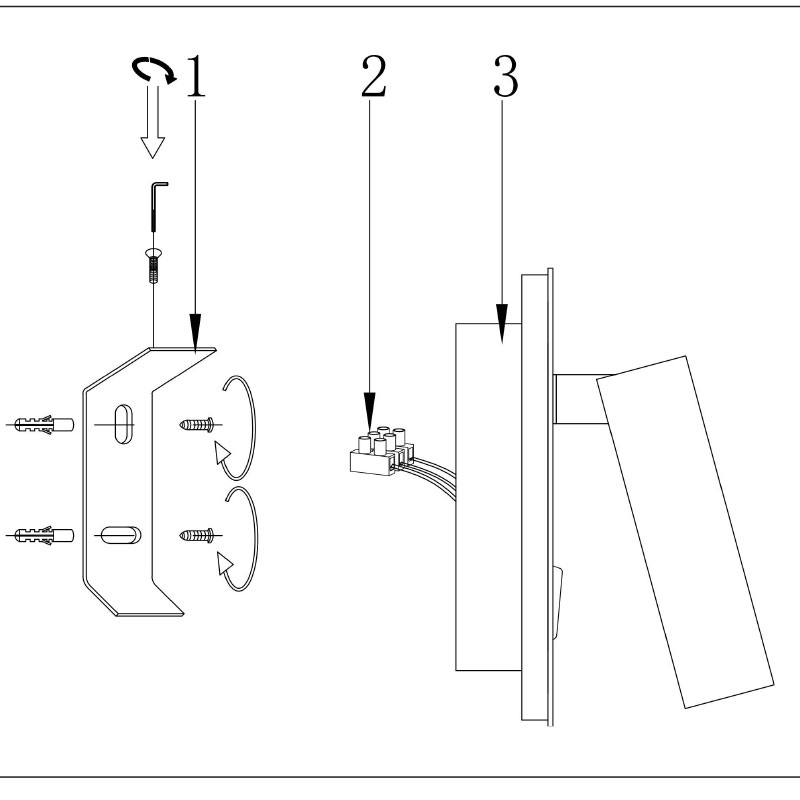 1
2
3