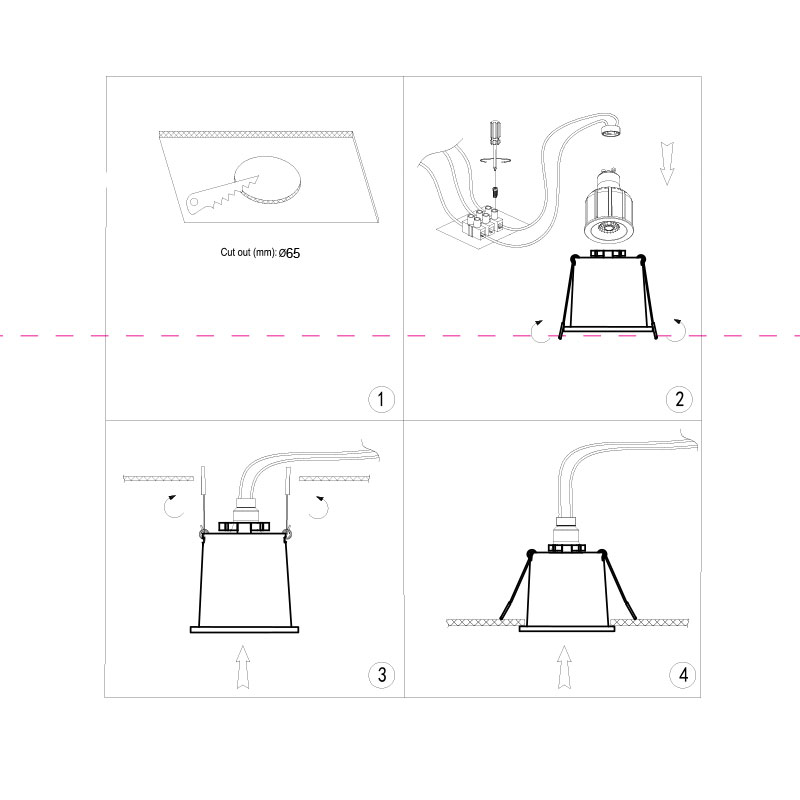 Cut out (mm): Ø65

1

2

3

4