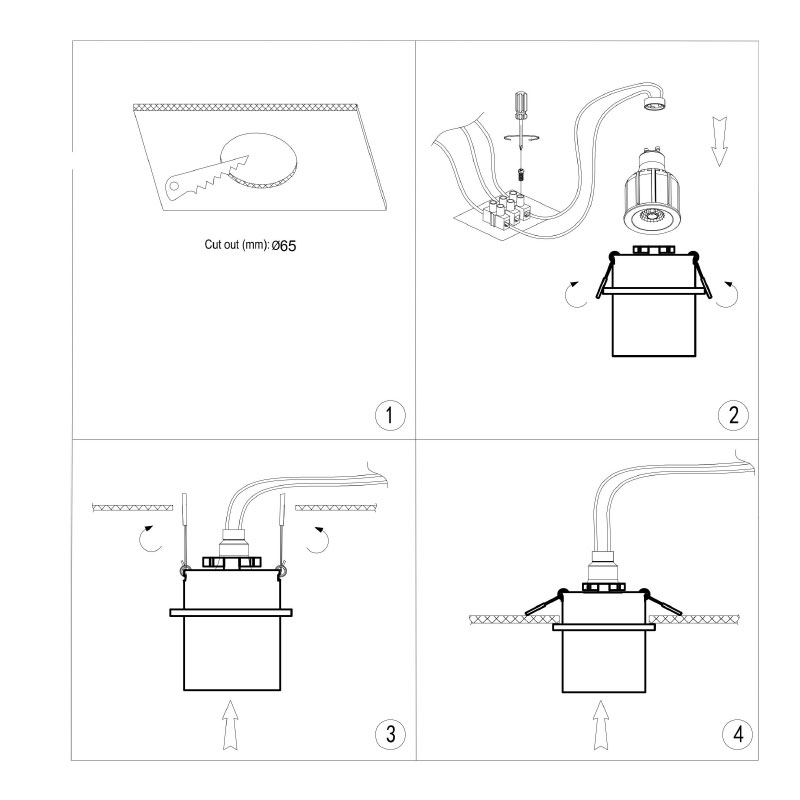 Cut out (mm): Ø65

1

2

3

4