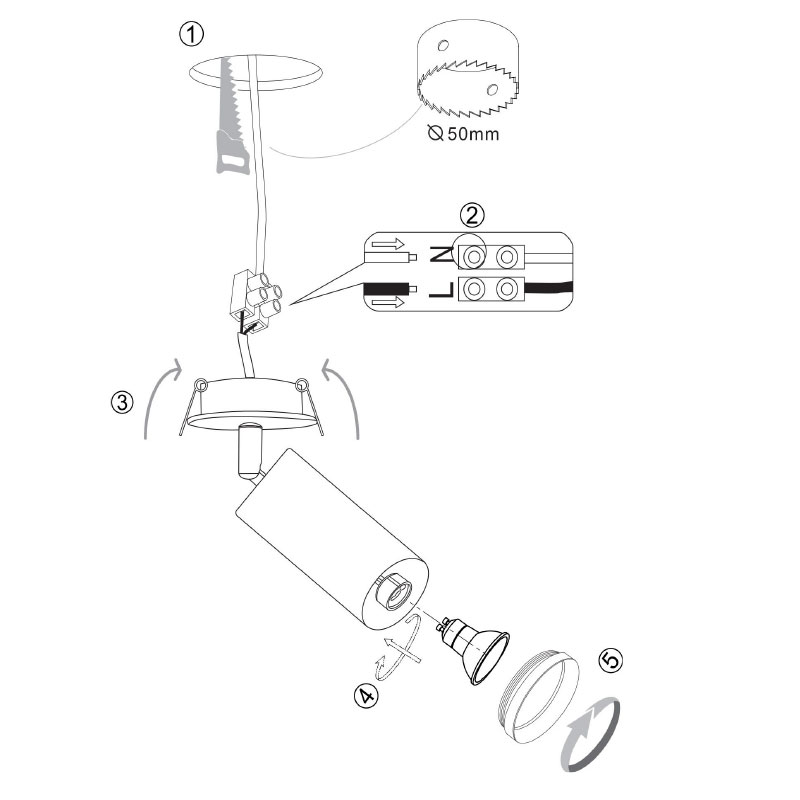 ①
⌀50mm
②
N
L
③
④
⑤