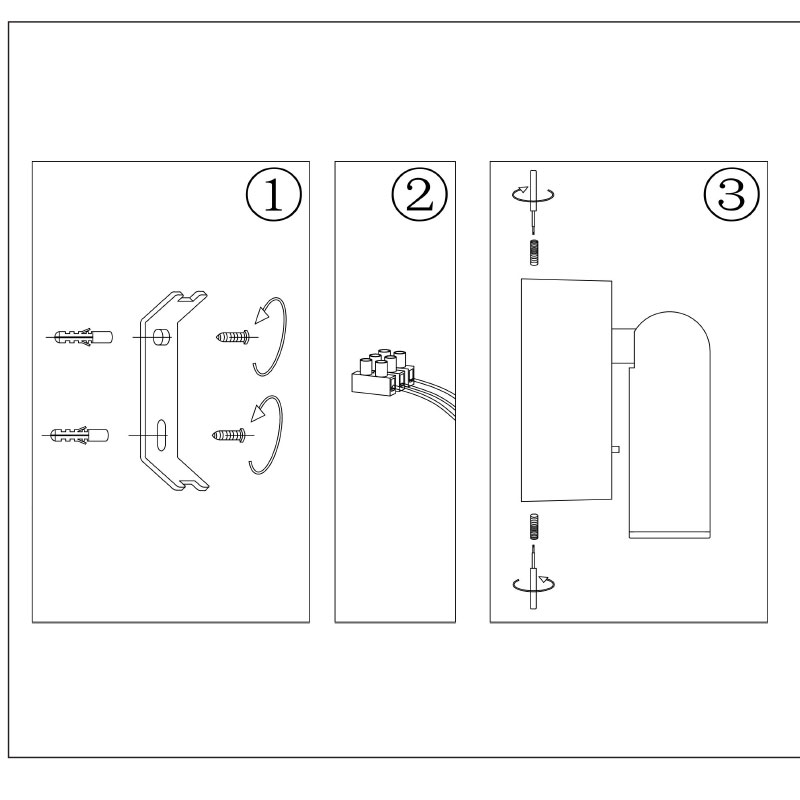 ①

②

③