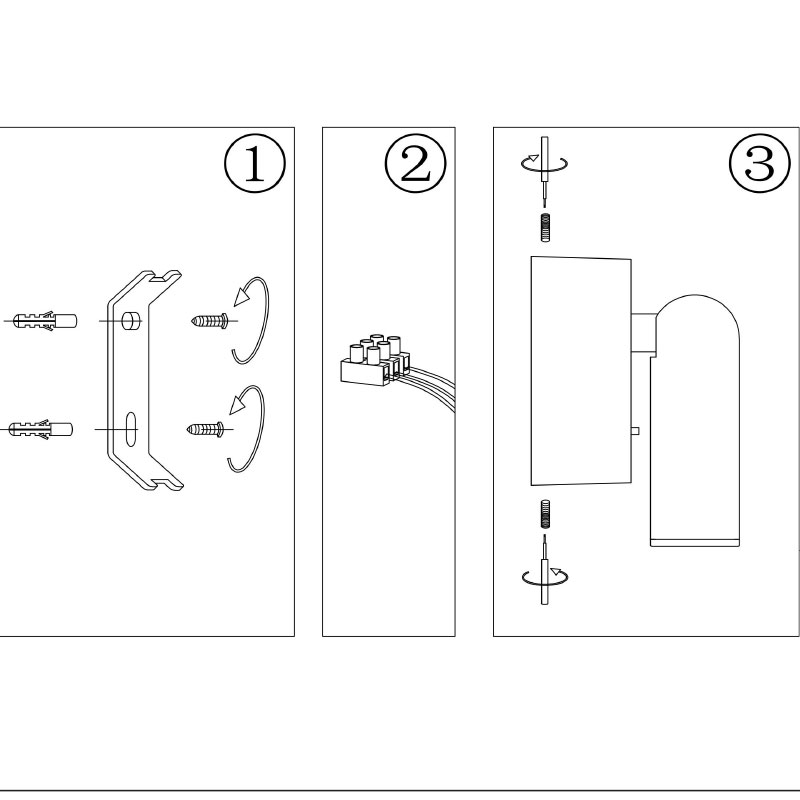 ①

②

③