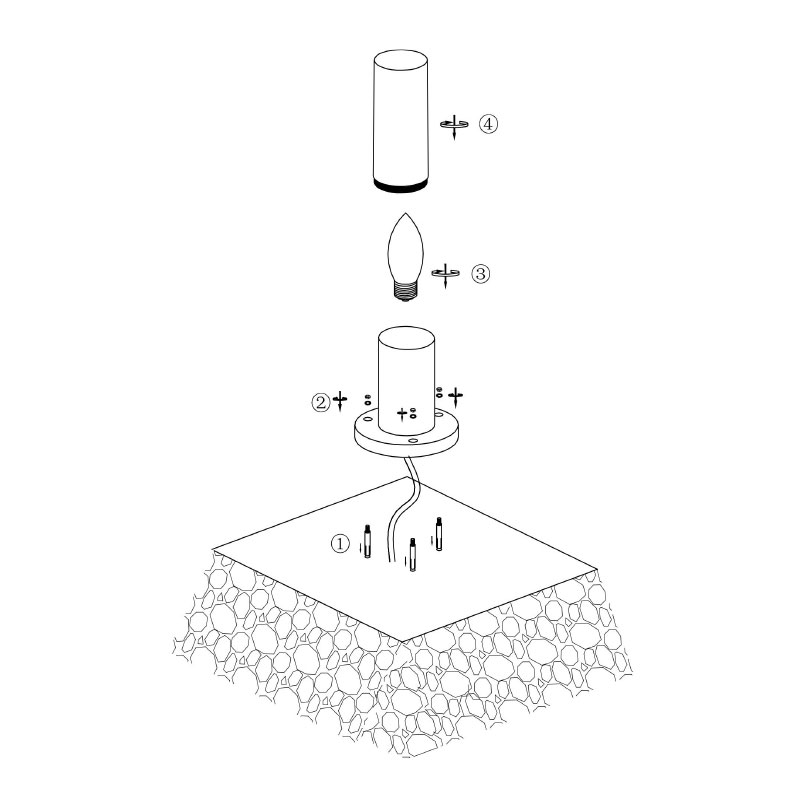 ④

③

②

①