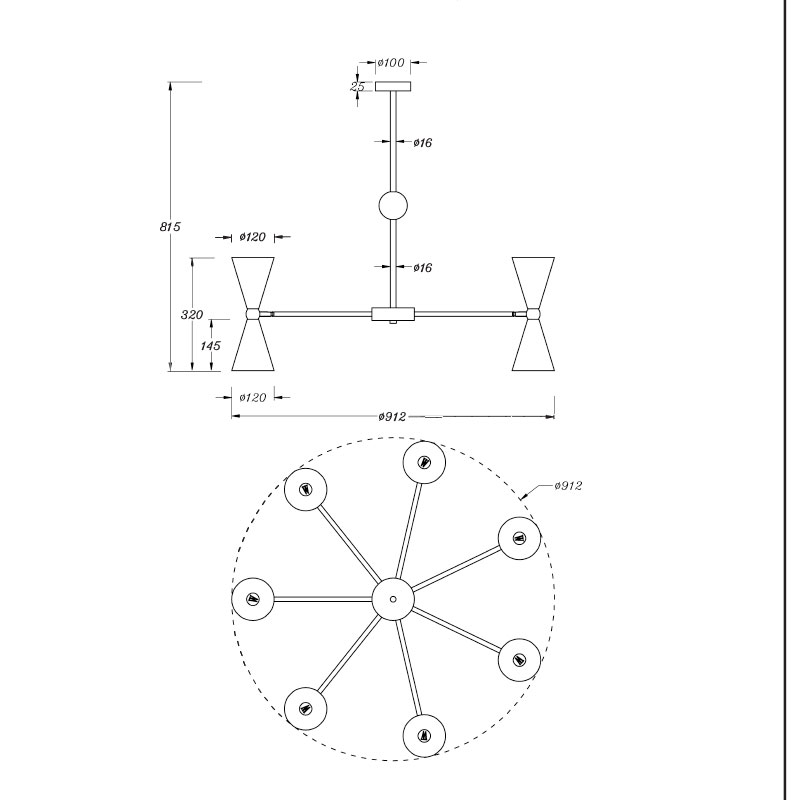 ø100
25
ø16
815
ø120
ø16
320
145
ø120
ø912
ø912