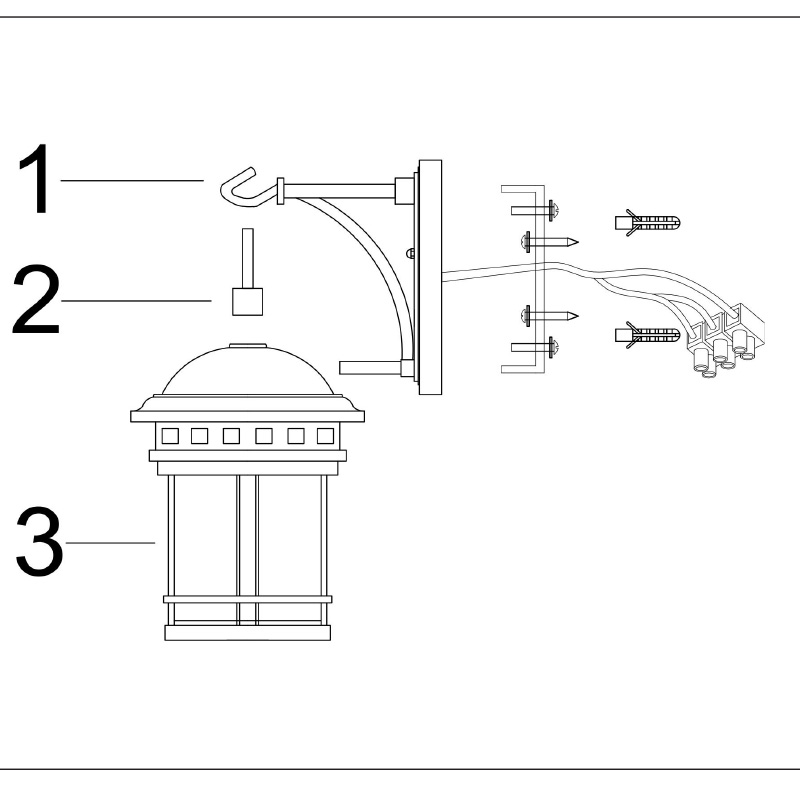 1
2
3