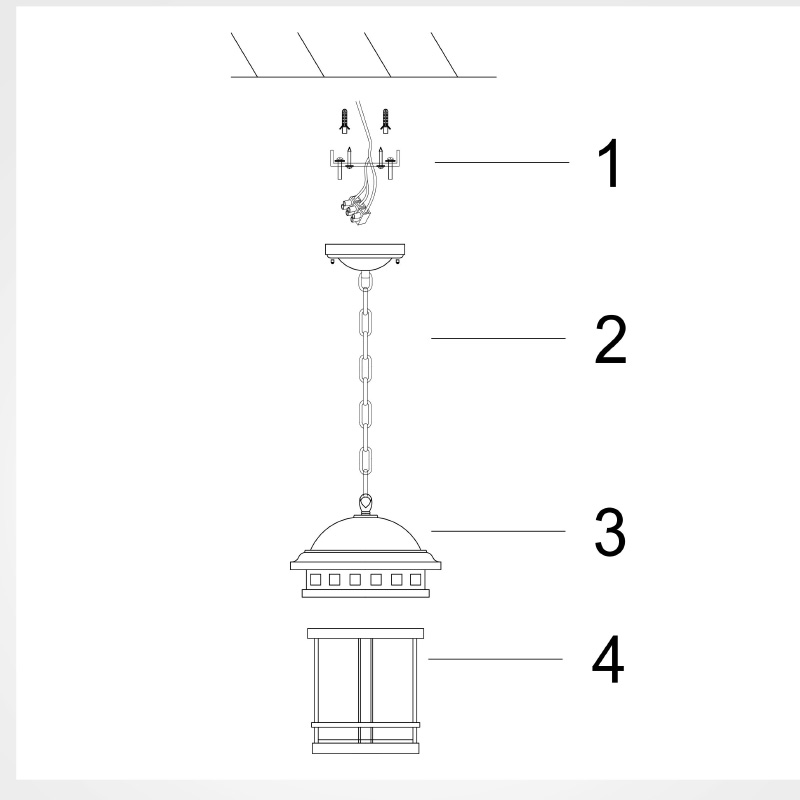 1

2

3

4