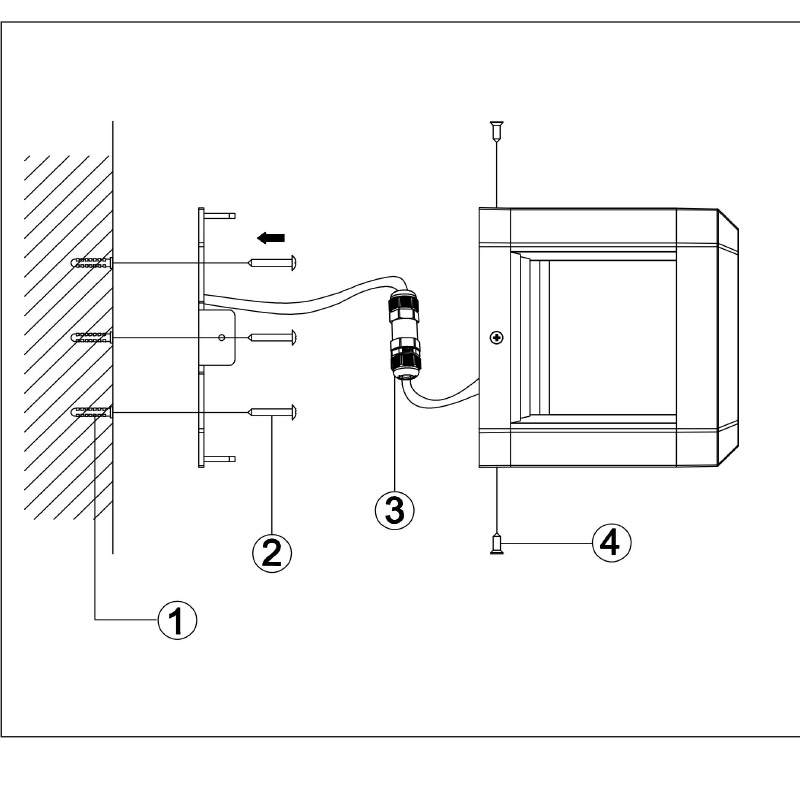 3
2
4
1