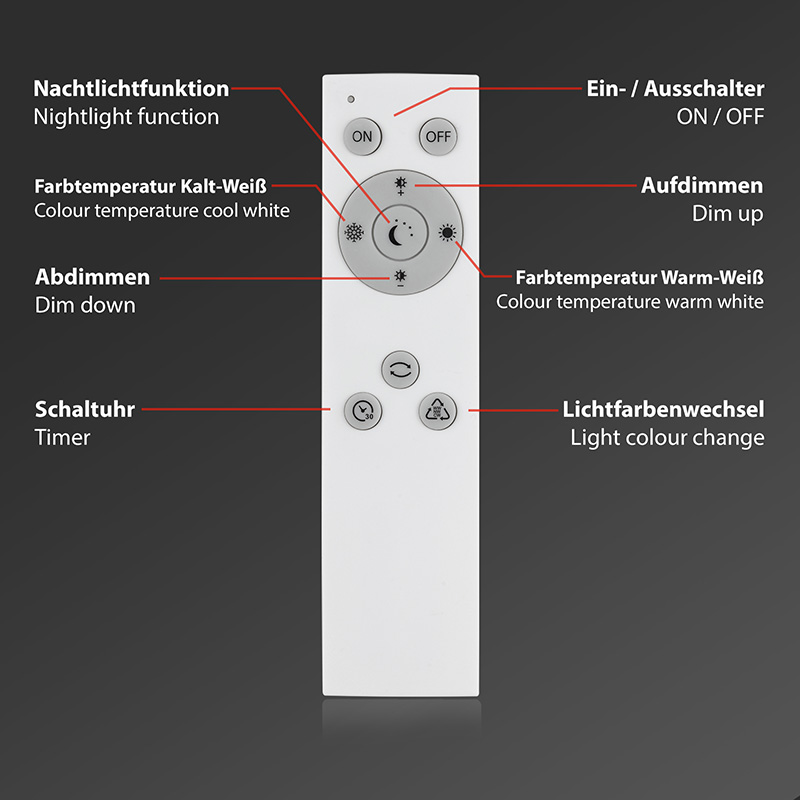 Nachtlichtfunktion
Nightlight function

Ein- / Ausschalter
ON / OFF

ON

OFF

Farbtemperatur Kalt-Weiß
Colour temperature cool white

Aufdimmen
Dim up

Abdimmen
Dim down

Farbtemperatur Warm-Weiß
Colour temperature warm white

Schaltuhr
Timer

30

Lichtfarbenwechsel
Light colour change