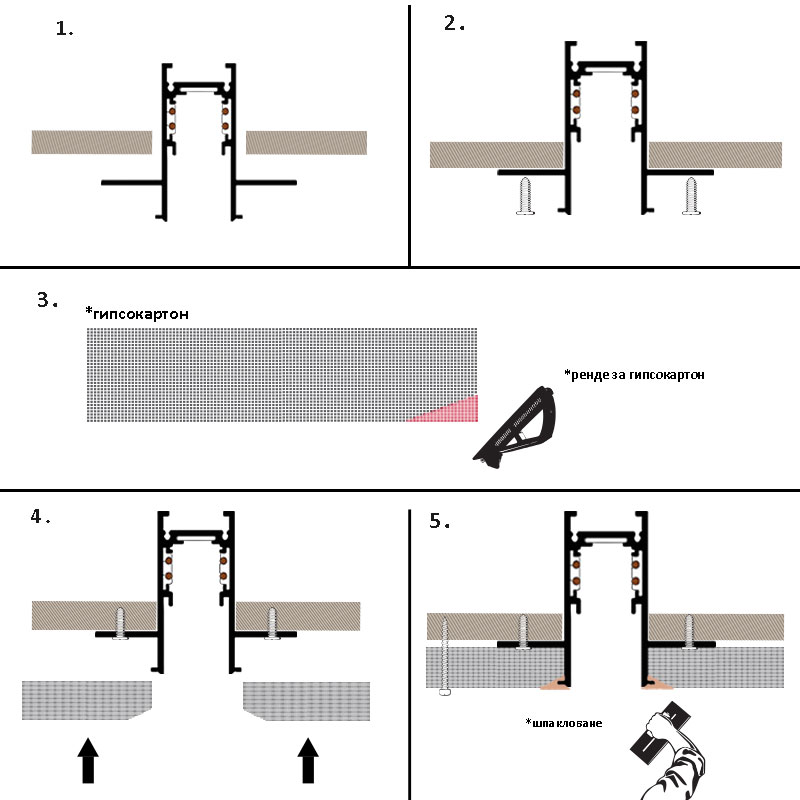 1.

2.

3.

*гипсокартон

*ренде за гипсокартон

4.

5.

*шпакловане