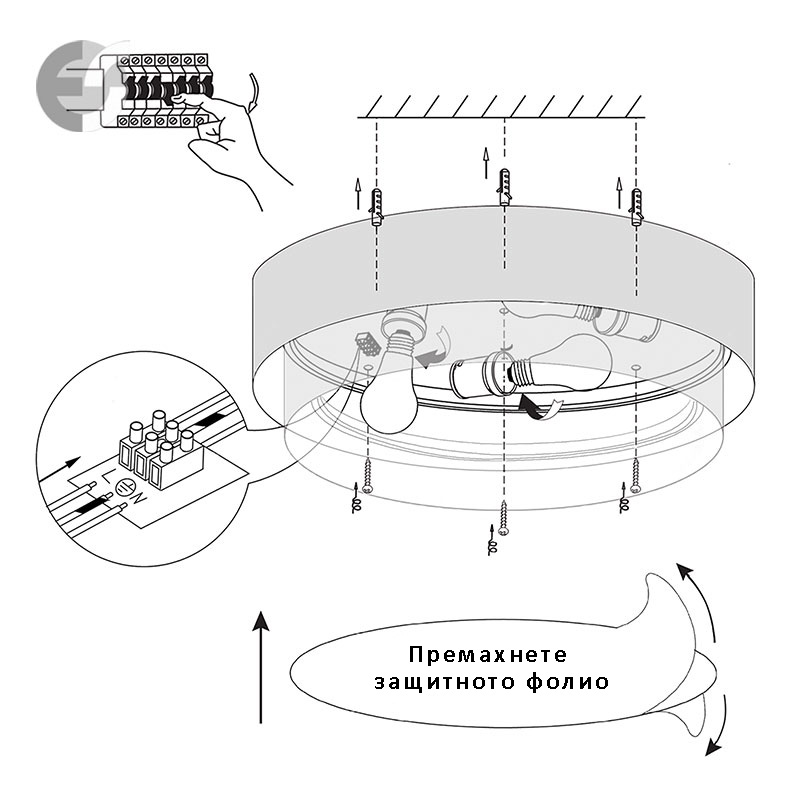 L
N

Премахнете
защитното фолио