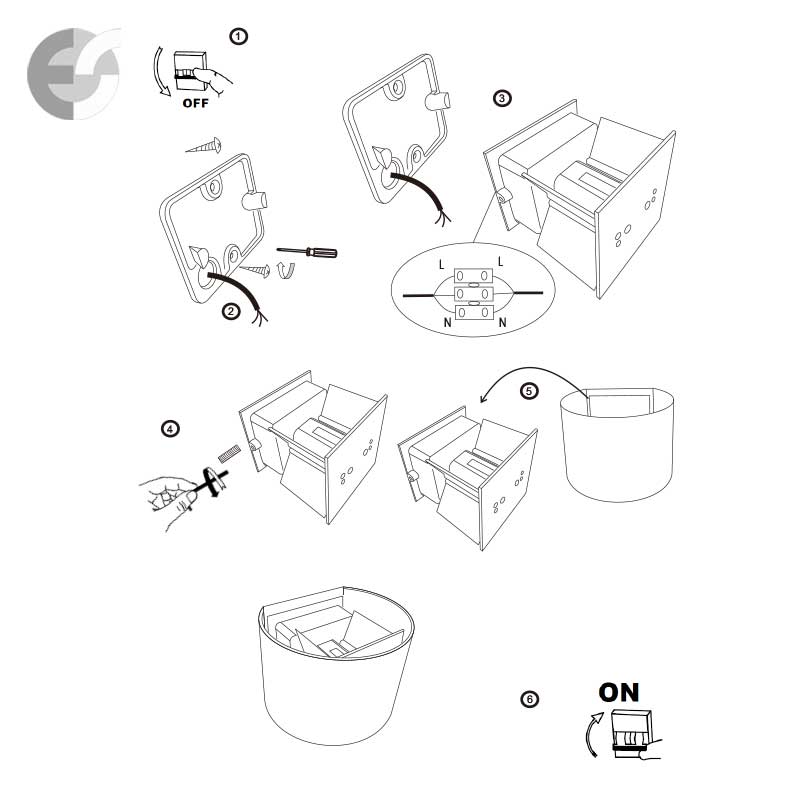 1
OFF
2
3
L
L
N
N
4
5
6
ON