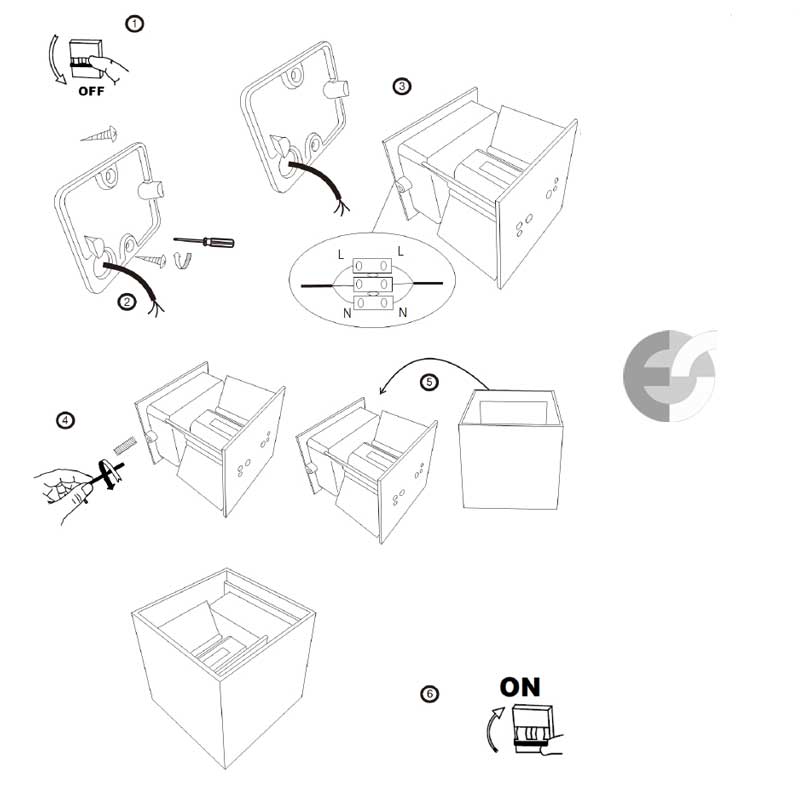 1
OFF
2
3
L
L
N
N
4
5
6
ON