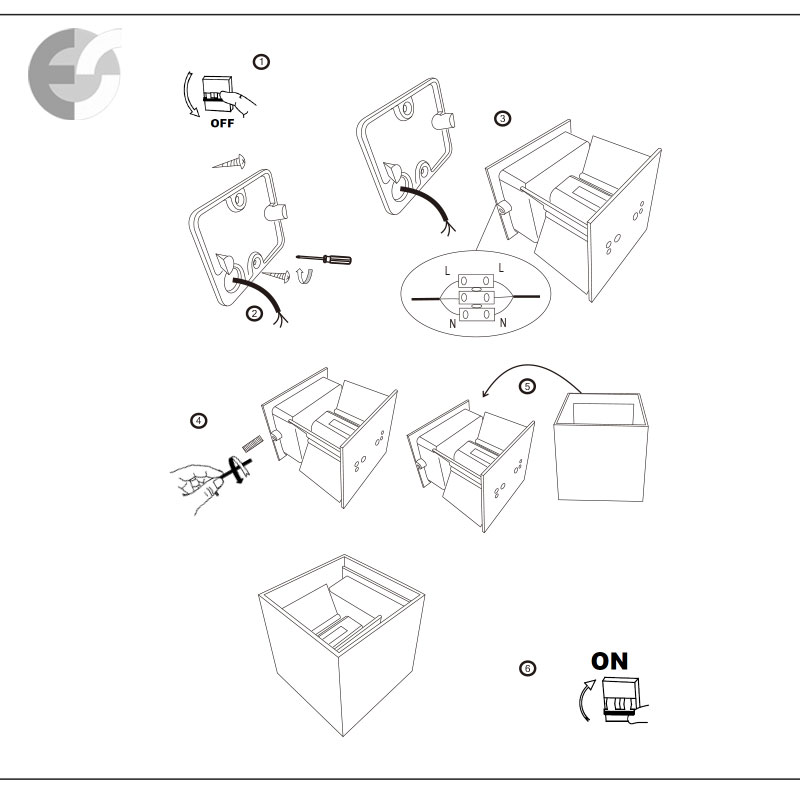 1
OFF
2
3
L
L
N
N
4
5
6
ON