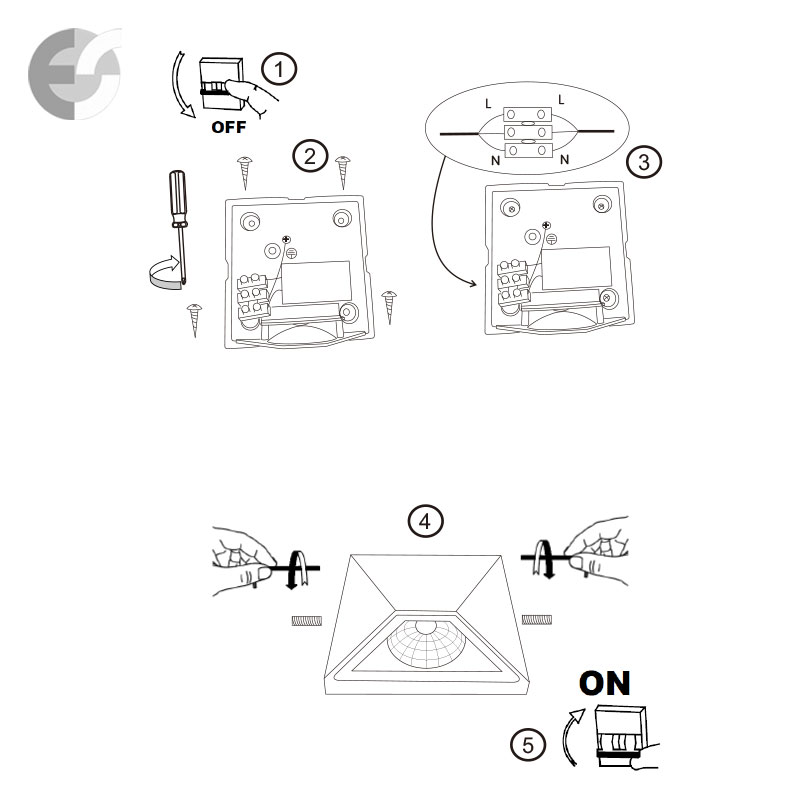 1
OFF
2
L L
N N
3
4
ON
5