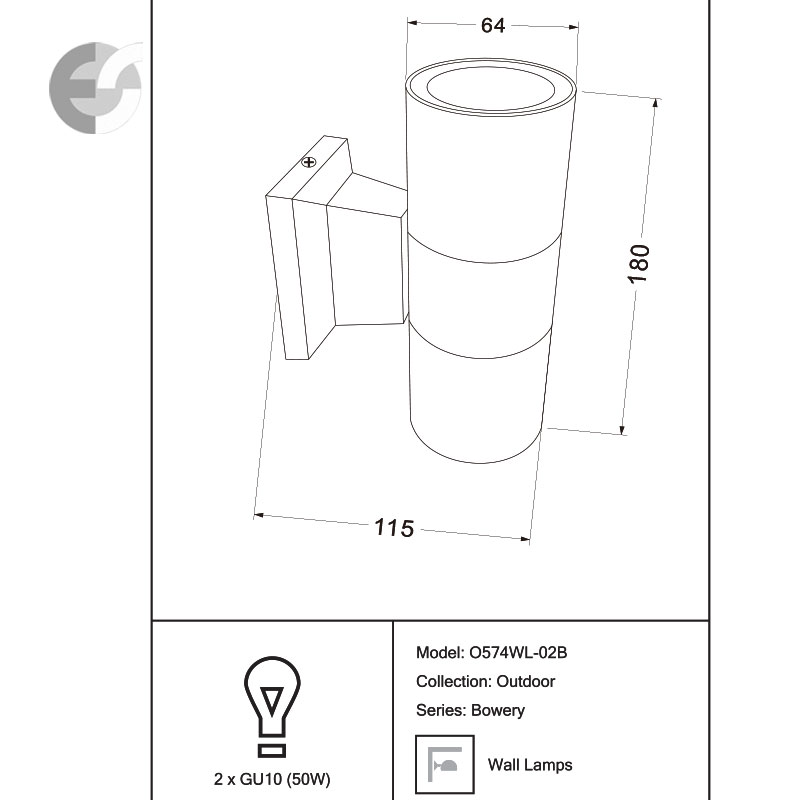 64

180

115

2 x GU10 (50W)

Model: O574WL-02B

Collection: Outdoor

Series: Bowery

Wall Lamps