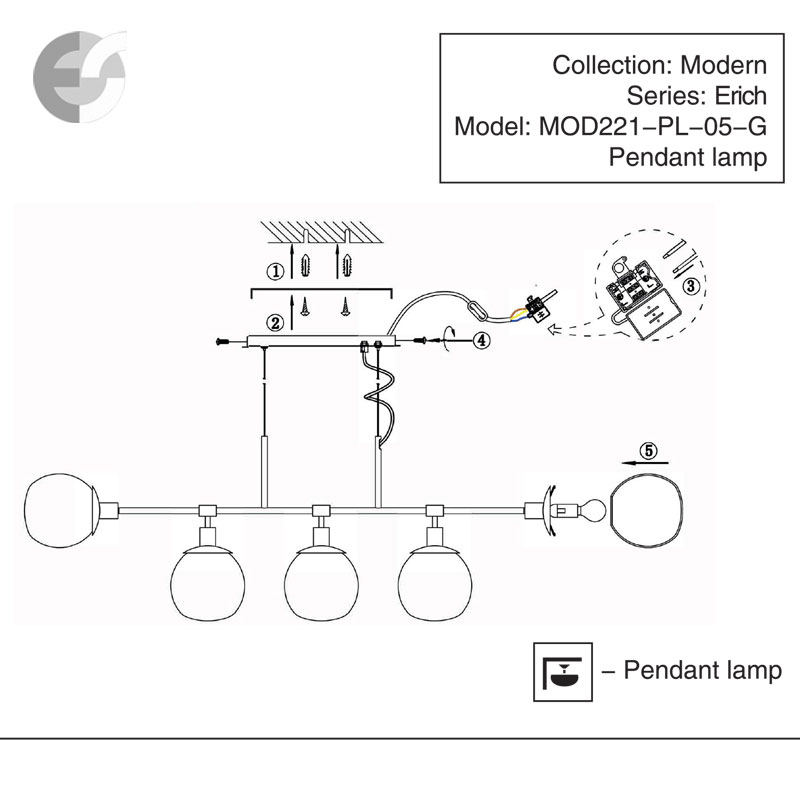 Collection: Modern
Series: Erich
Model: MOD221–PL–05–G
Pendant lamp

①
②
③
④
⑤

– Pendant lamp