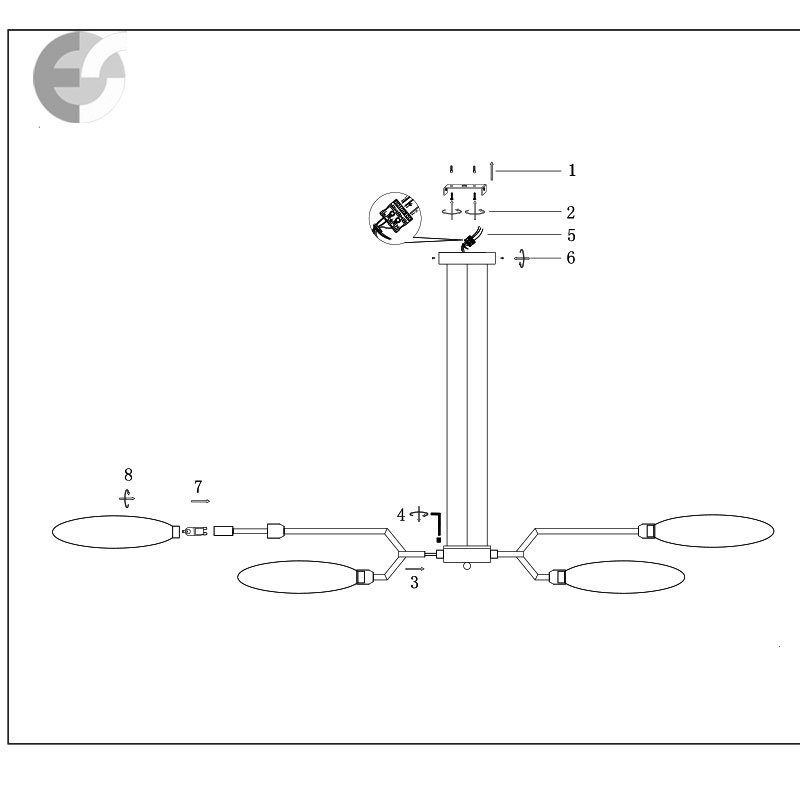 1
2
5
6
8
7
4
3