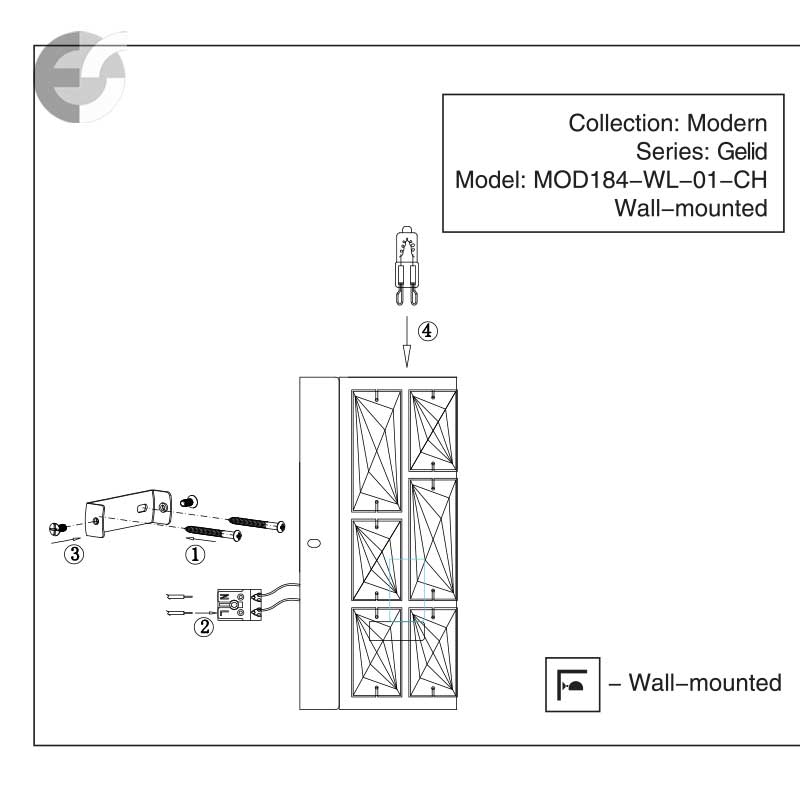 Collection: Modern
Series: Gelid
Model: MOD184–WL–01–CH
Wall–mounted

④

③

①

N
L

②

– Wall–mounted