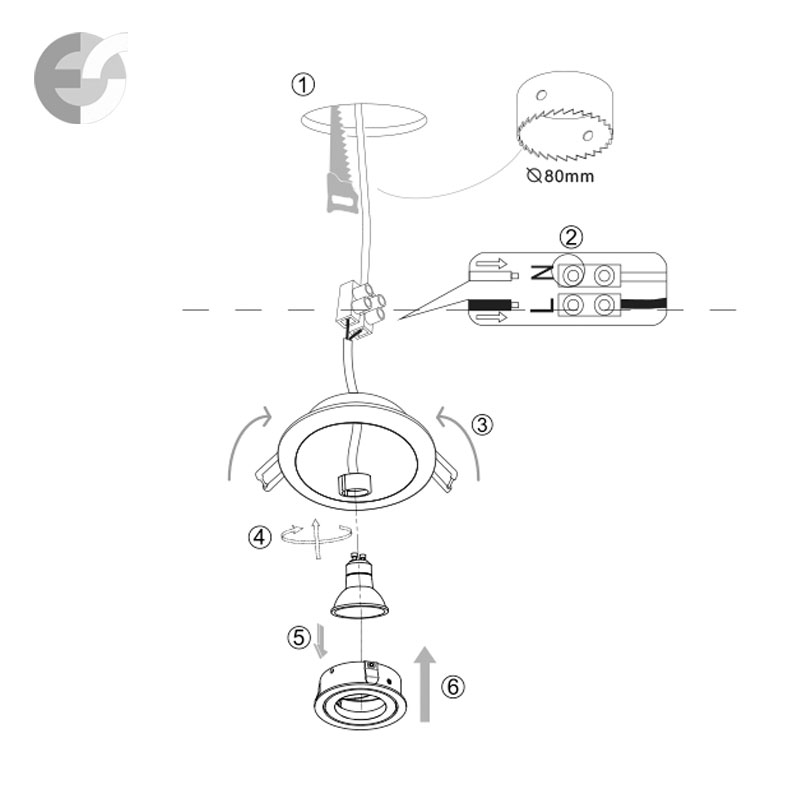 ①
⌀80mm
②
N
L
③
④
⑤
⑥