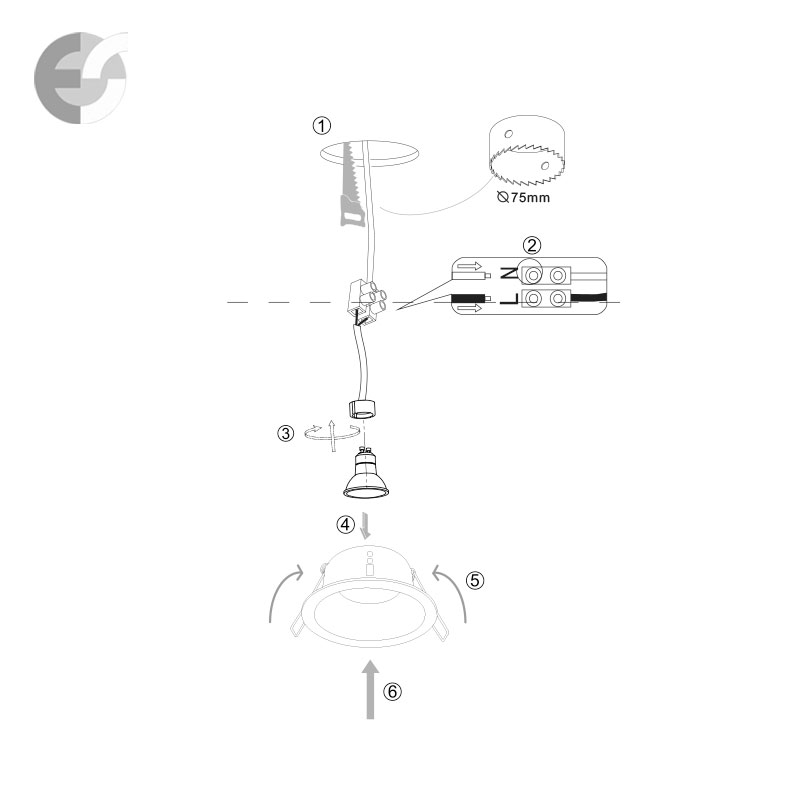 ①

⌀75mm

②

N

L

③

④

⑤

⑥