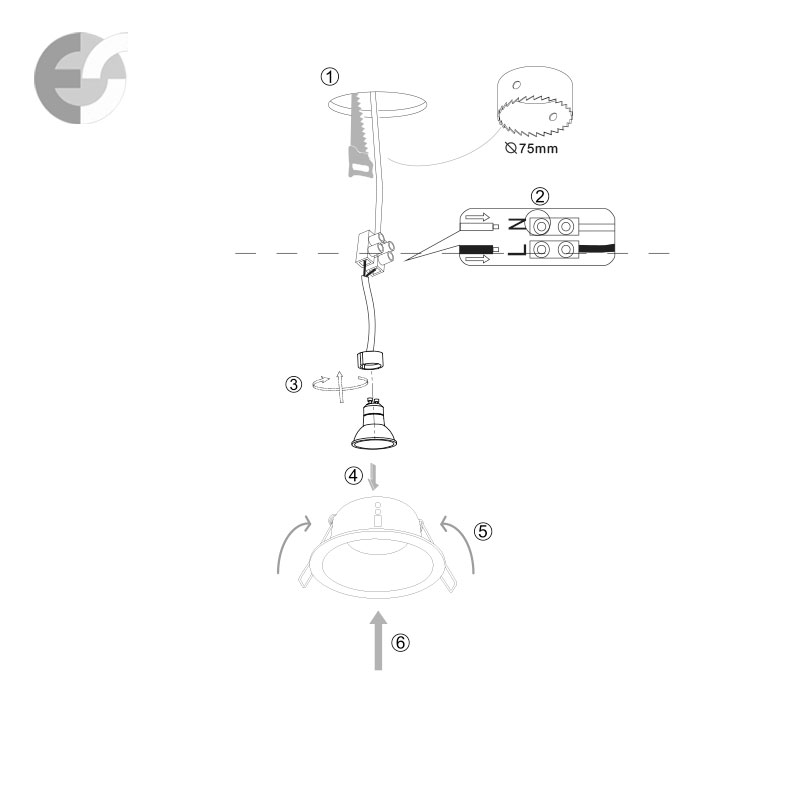 ①

⌀75mm

②

N

L

③

④

⑤

⑥