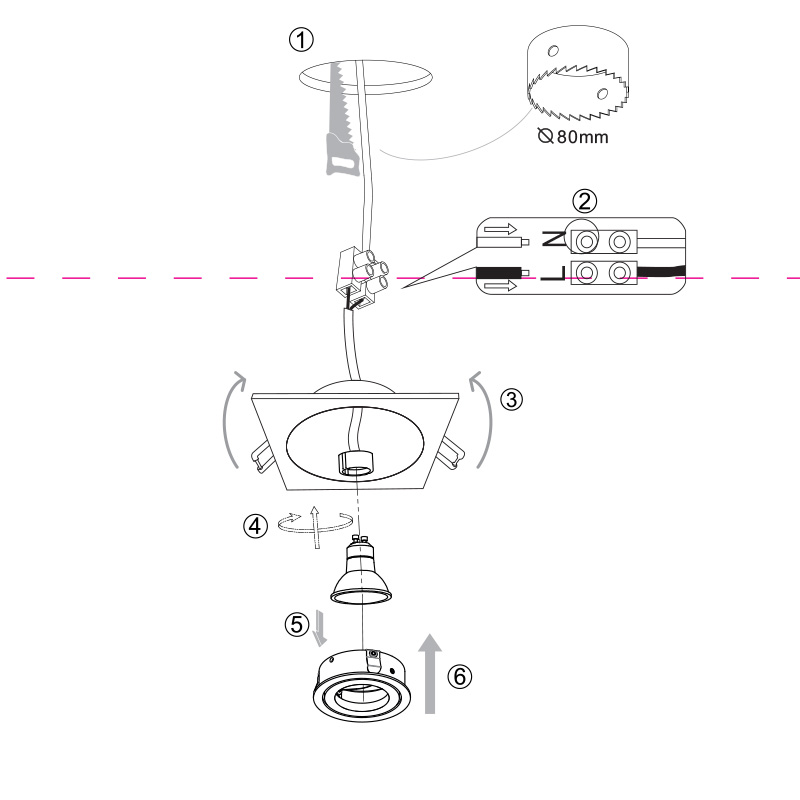 ①
⌀80mm
②
N
L
③
④
⑤
⑥