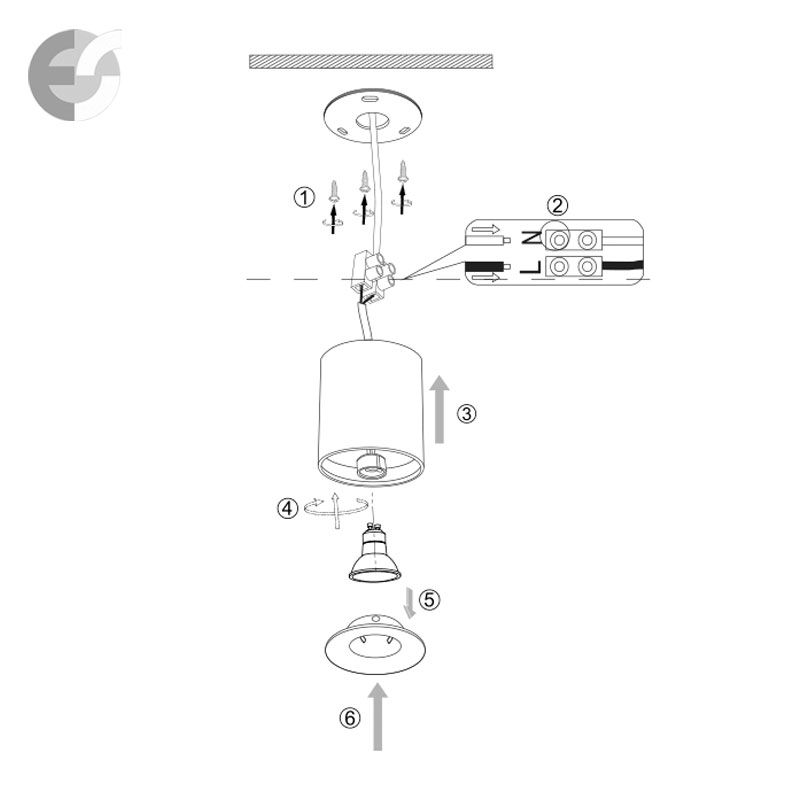 ES

①

②

N

L

③

④

⑤

⑥