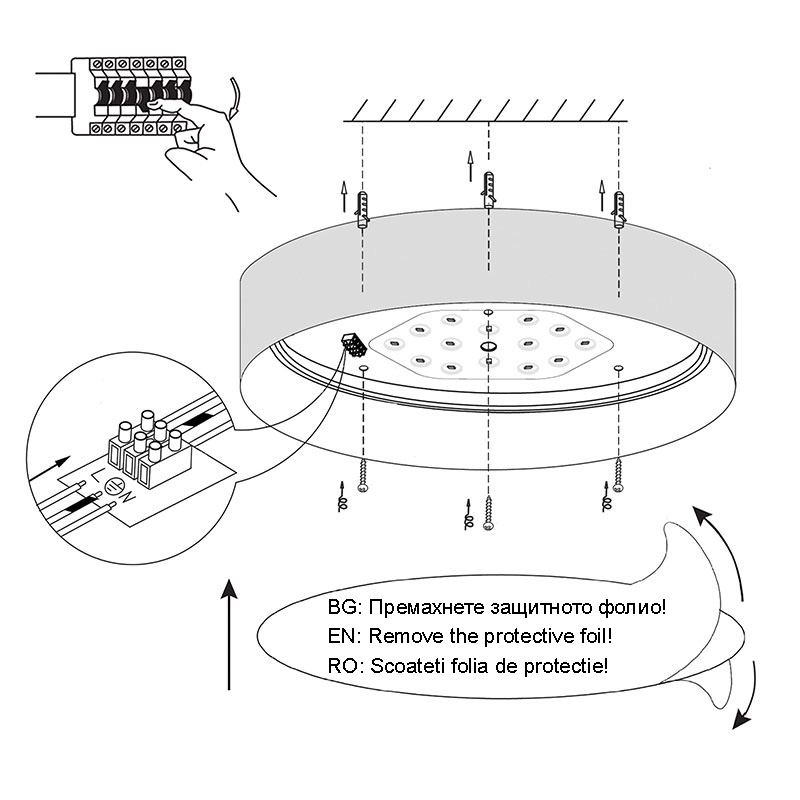 L
N

BG: Премахнете защитното фолио!
EN: Remove the protective foil!
RO: Scoateti folia de protectie!