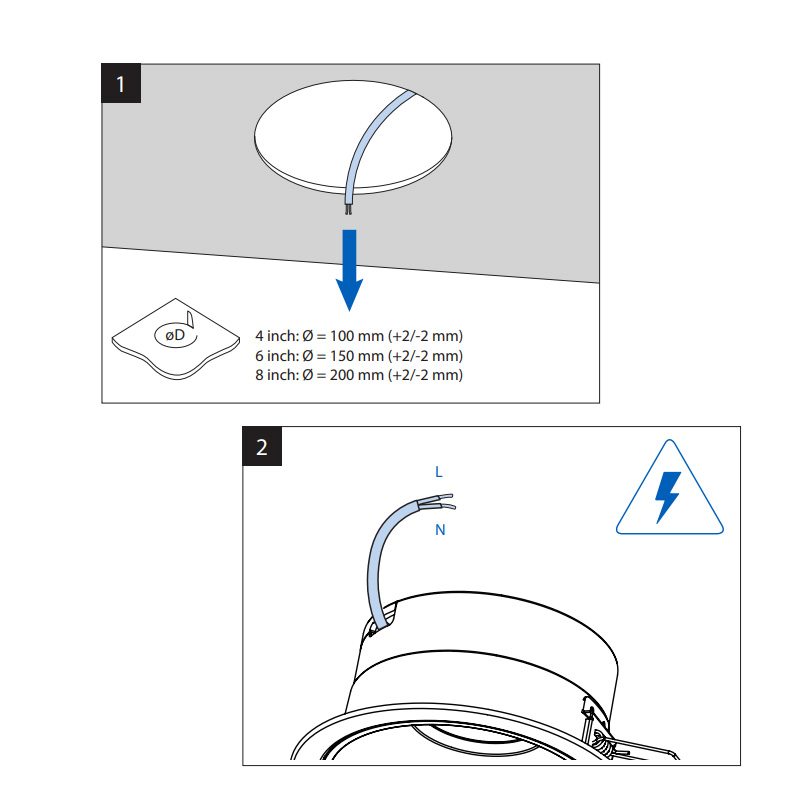 1

øD

4 inch: Ø = 100 mm (+2/-2 mm)
6 inch: Ø = 150 mm (+2/-2 mm)
8 inch: Ø = 200 mm (+2/-2 mm)

2

L

N