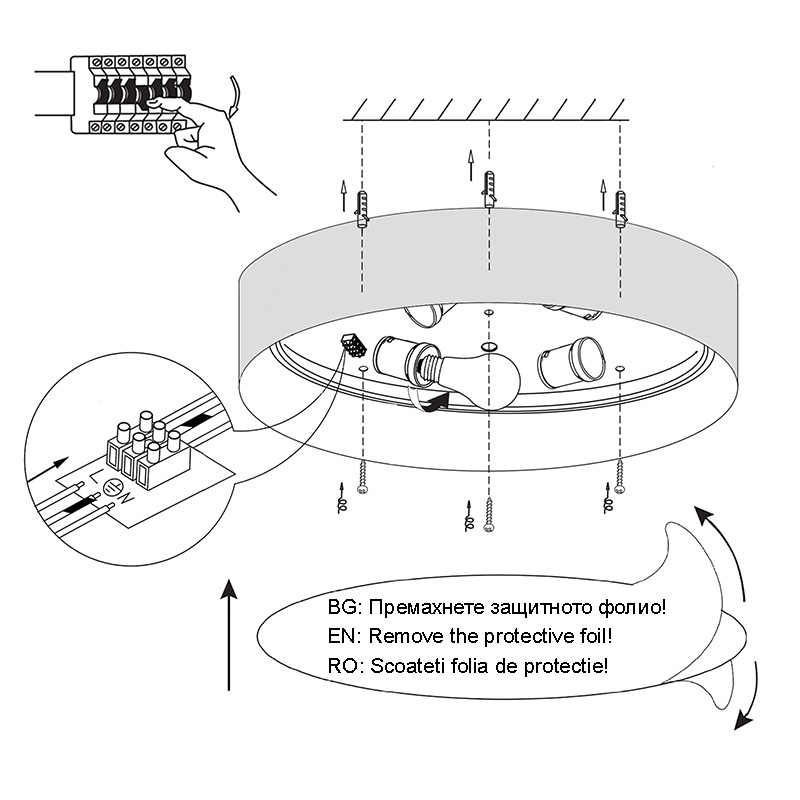 L
N

BG: Премахнете защитното фолио!
EN: Remove the protective foil!
RO: Scoateti folia de protectie!