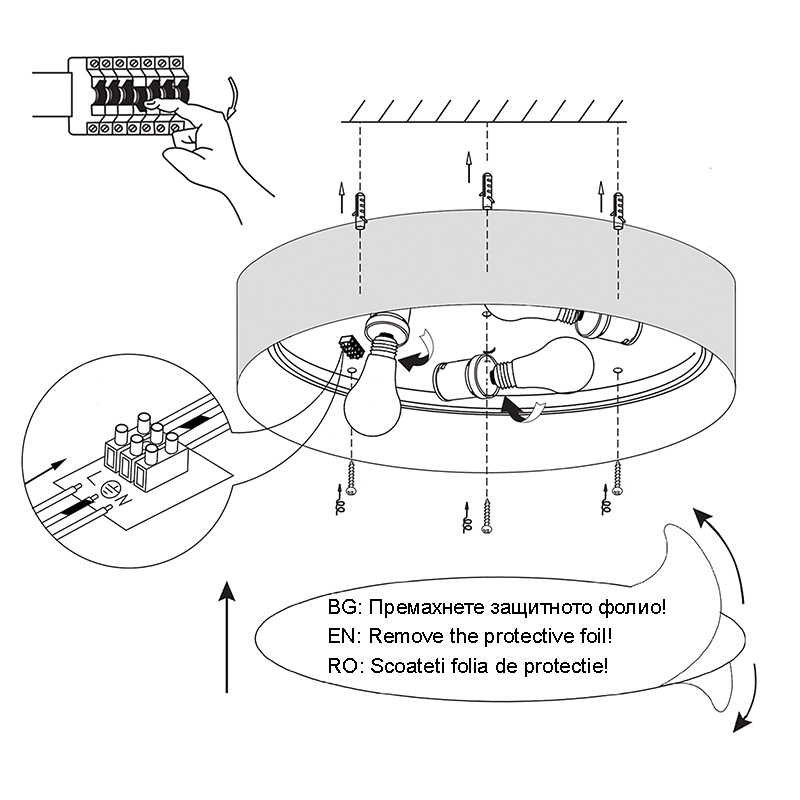 L
N

BG: Премахнете защитното фолио!
EN: Remove the protective foil!
RO: Scoateti folia de protectie!